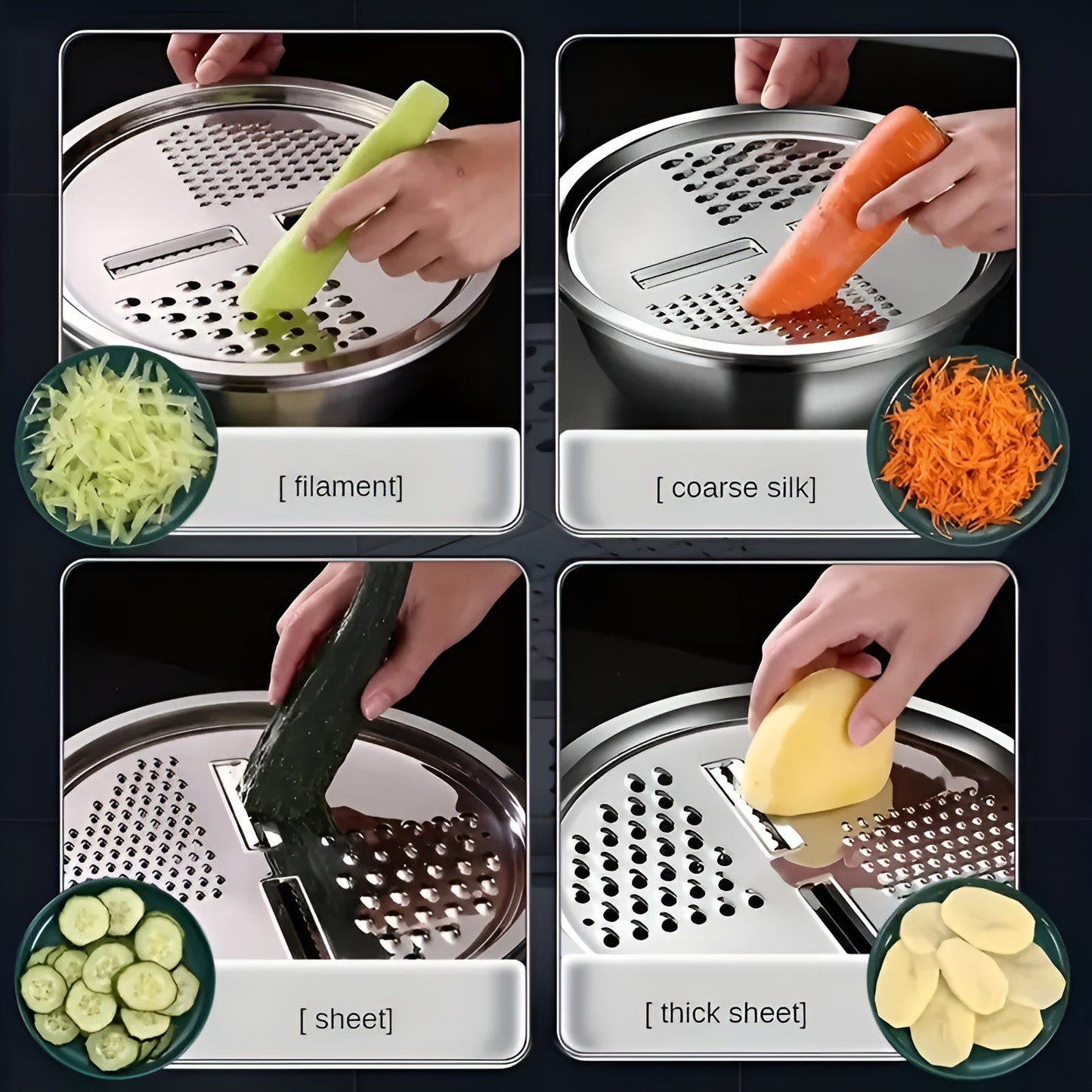 [ filament]

[ coarse silk]

[ sheet]

[ thick sheet]